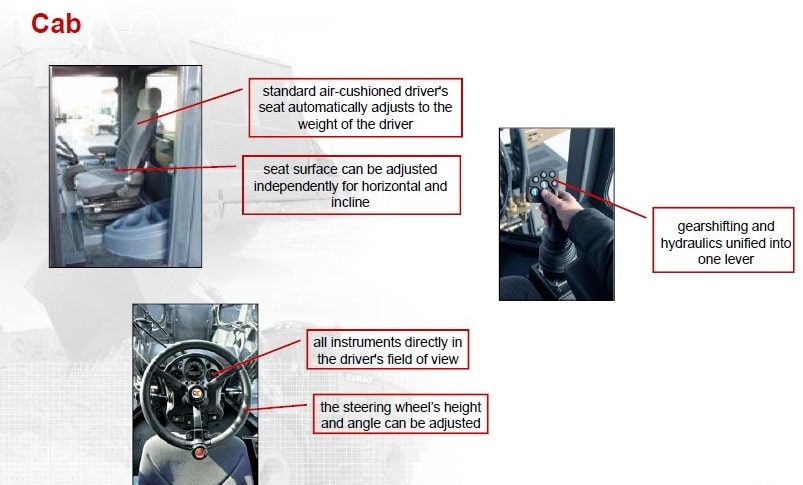 Cab

standard air-cushioned driver's seat automatically adjusts to the weight of the driver

seat surface can be adjusted independently for horizontal and incline

gearshifting and hydraulics unified into one lever

all instruments directly in the driver's field of view

the steering wheel's height and angle can be adjusted